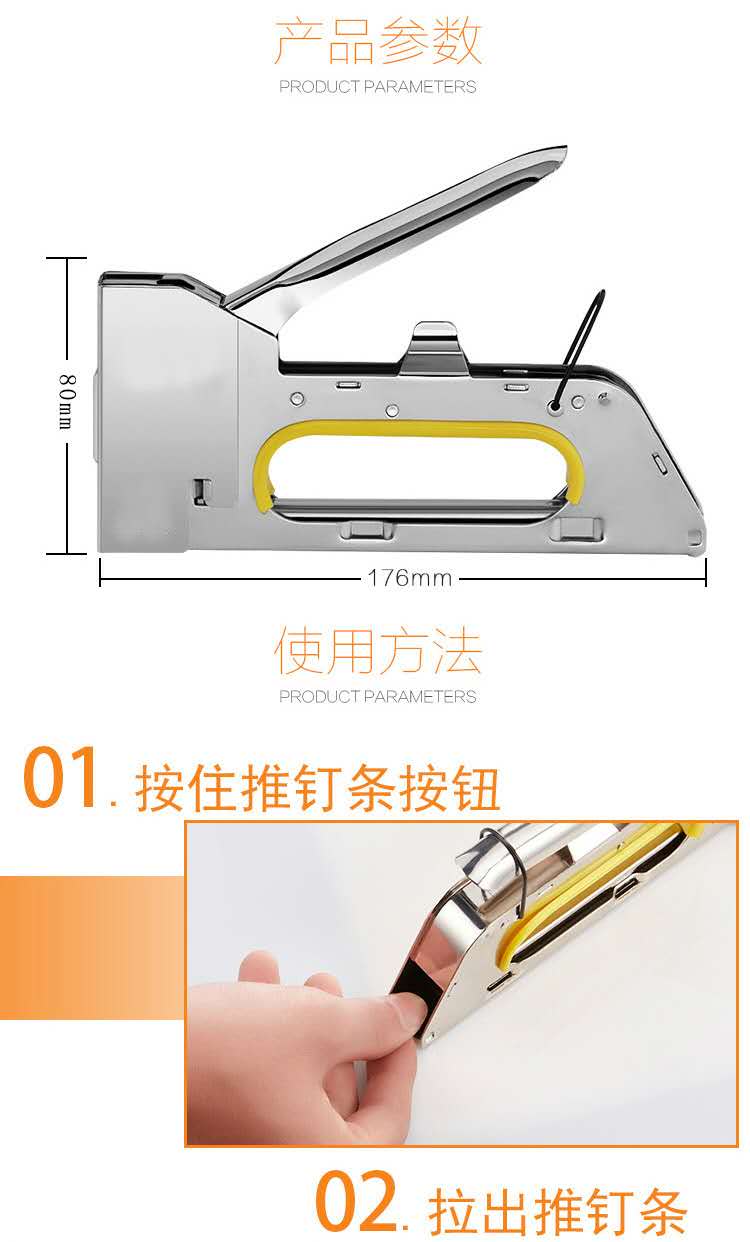 产品参数
PRODUCT PARAMETERS

80mm

176mm

使用方法
PRODUCT PARAMETERS

01. 按住推钉条按钮

02. 拉出推钉条