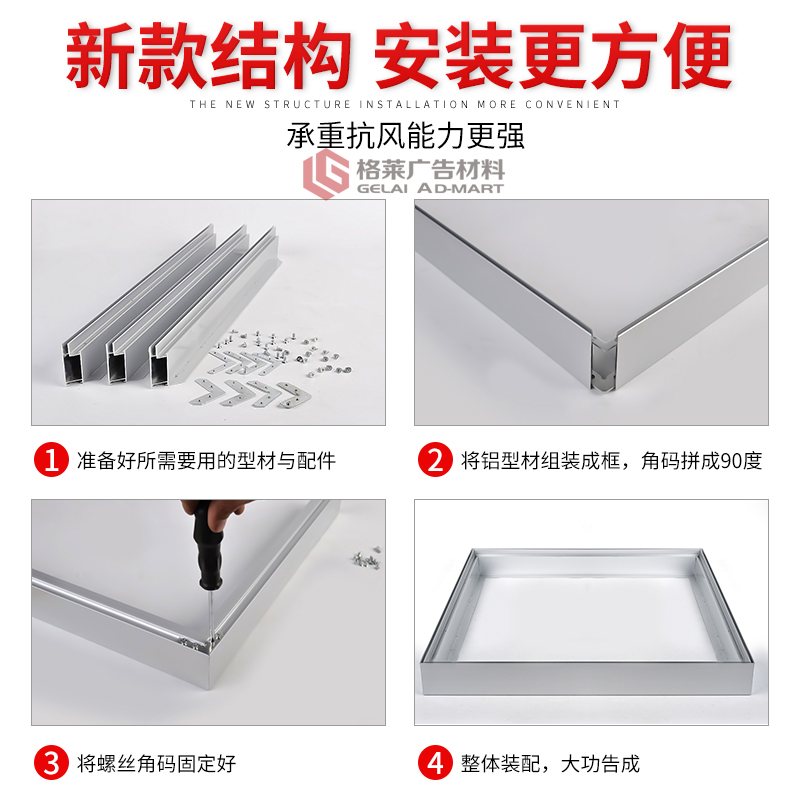 新款结构 安装更方便

THE NEW STRUCTURE INSTALLATION MORE CONVENIENT

承重抗风能力更强

格莱广告材料
GELAI AD-MART

1 准备好所需要用的型材与配件

2 将铝型材组装成框，角码拼成90度

3 将螺丝角码固定好

4 整体装配，大功告成