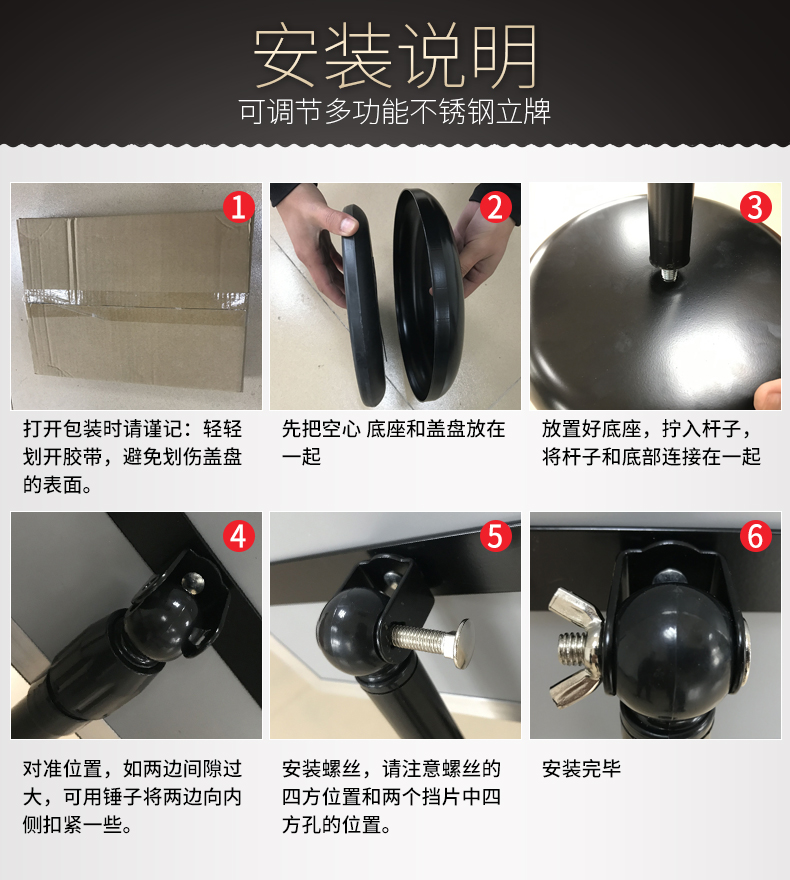 安装说明
可调节多功能不锈钢立牌

1

打开包装时请谨记：轻轻划开胶带，避免划伤盖盘的表面。

2

先把空心 底座和盖盘放在一起

3

放置好底座，拧入杆子，将杆子和底部连接在一起

4

对准位置，如两边间隙过大，可用锤子将两边向内侧扣紧一些。

5

安装螺丝，请注意螺丝的四方位置和两个挡片中四方孔的位置。

6

安装完毕